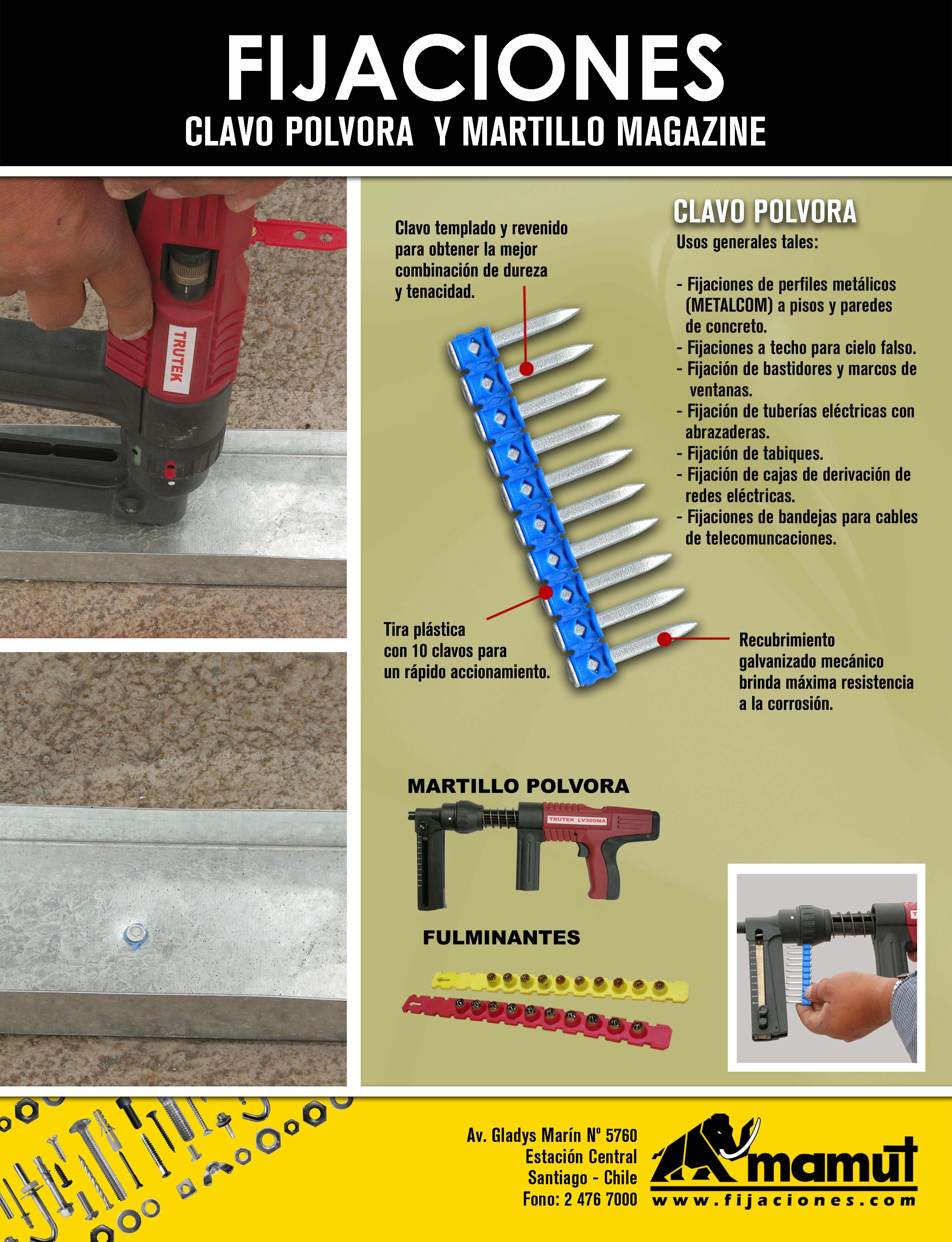 FIJACIONES
CLAVO POLVORA Y MARTILLO MAGAZINE

TRUTEK

Clavo templado y revenido para obtener la mejor combinación de dureza y tenacidad.

CLAVO POLVORA
Usos generales tales:

- Fijaciones de perfiles metálicos (METALCOM) a pisos y paredes de concreto.
- Fijaciones a techo para cielo falso.
- Fijación de bastidores y marcos de ventanas.
- Fijación de tuberías eléctricas con abrazaderas.
- Fijación de tabiques.
- Fijación de cajas de derivación de redes eléctricas.
- Fijaciones de bandejas para cables de telecomuncaciones.

Tira plástica con 10 clavos para un rápido accionamiento.

Recubrimiento galvanizado mecánico brinda máxima resistencia a la corrosión.

MARTILLO POLVORA

TRUTEK LV300MA

FULMINANTES

Av. Gladys Marín Nº 5760
Estación Central
Santiago - Chile
Fono: 2 476 7000

mamut
www.fijaciones.com