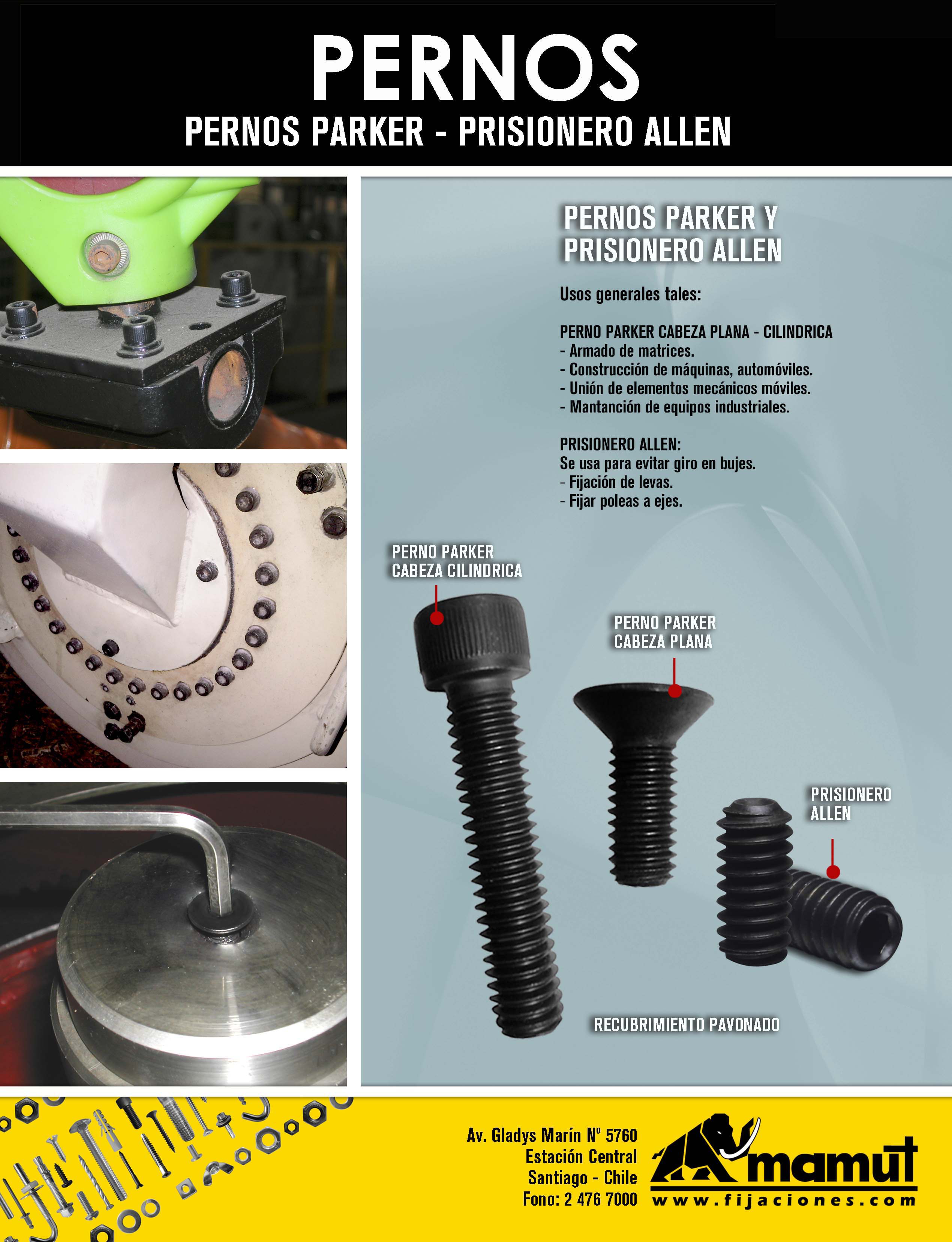 PERNOS
PERNOS PARKER - PRISIONERO ALLEN

PERNOS PARKER Y PRISIONERO ALLEN

Usos generales tales:

PERNO PARKER CABEZA PLANA - CILINDRICA
- Armado de matrices.
- Construcción de máquinas, automóviles.
- Unión de elementos mecánicos móviles.
- Mantanción de equipos industriales.

PRISIONERO ALLEN:
Se usa para evitar giro en bujes.
- Fijación de levas.
- Fijar poleas a ejes.

PERNO PARKER CABEZA CILINDRICA

PERNO PARKER CABEZA PLANA

PRISIONERO ALLEN

RECUBRIMIENTO PAVONADO

Av. Gladys Marín Nº 5760
Estación Central
Santiago - Chile
Fono: 2 476 7000

mamut
www.fijaciones.com