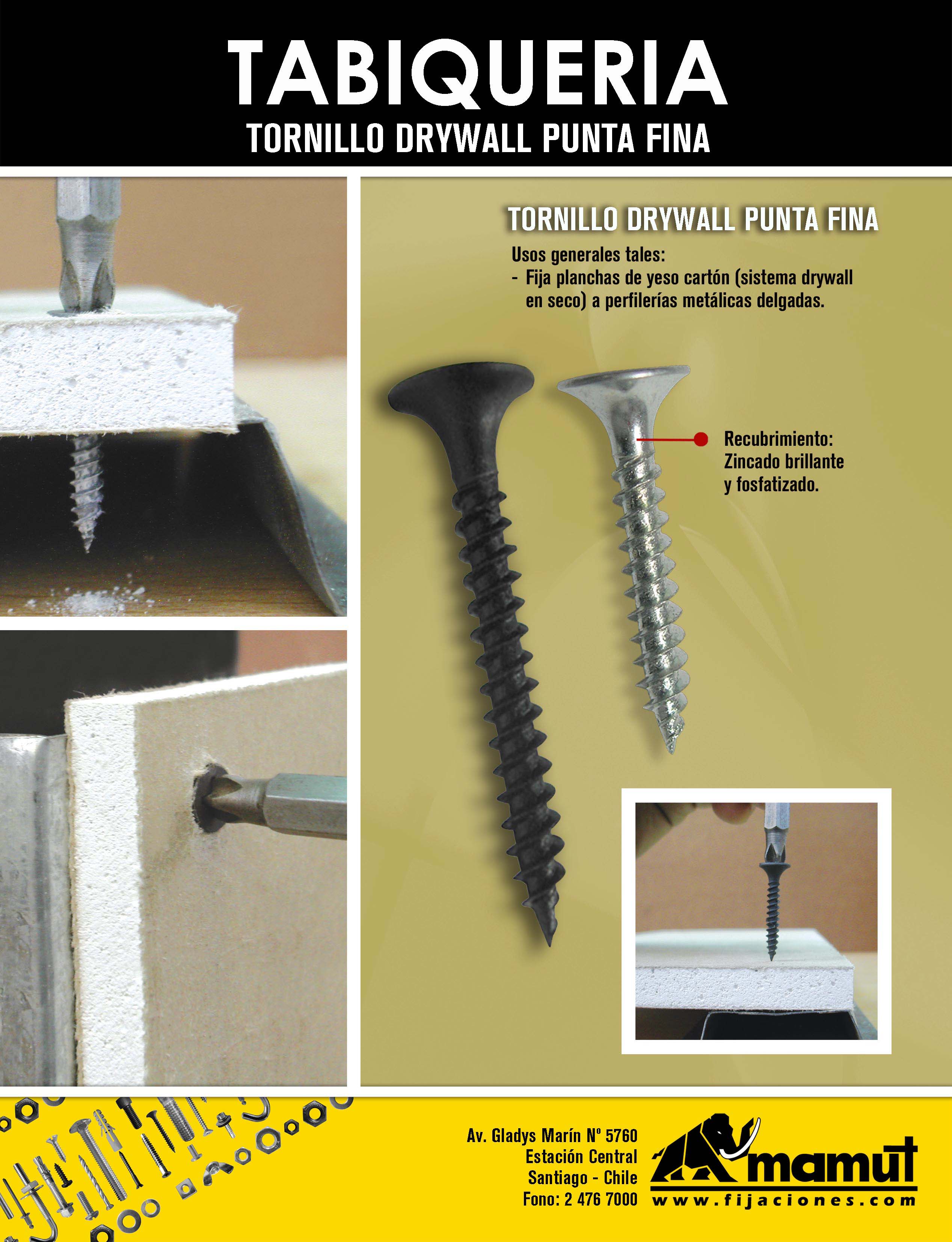 TABIQUERIA
TORNILLO DRYWALL PUNTA FINA

TORNILLO DRYWALL PUNTA FINA

Usos generales tales:
- Fija planchas de yeso cartón (sistema drywall en seco) a perfilerías metálicas delgadas.

Recubrimiento:
Zincado brillante
y fosfatizado.

Av. Gladys Marín Nº 5760
Estación Central
Santiago - Chile
Fono: 2 476 7000

mamut
www.fijaciones.com