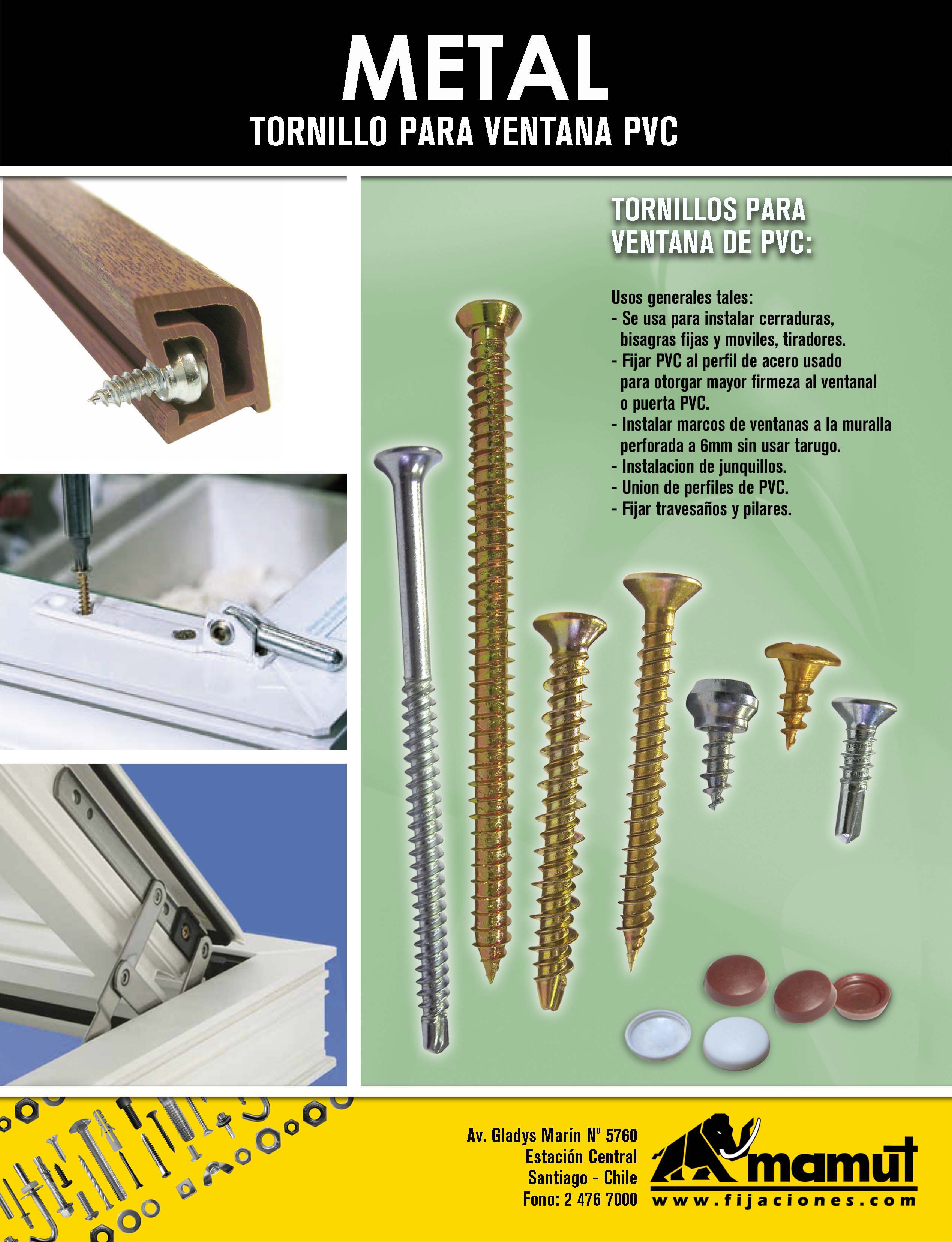 METAL
TORNILLO PARA VENTANA PVC

TORNILLOS PARA VENTANA DE PVC:

Usos generales tales:
- Se usa para instalar cerraduras, bisagras fijas y moviles, tiradores.
- Fijar PVC al perfil de acero usado para otorgar mayor firmeza al ventanal o puerta PVC.
- Instalar marcos de ventanas a la muralla perforada a 6mm sin usar tarugo.
- Instalacion de junquillos.
- Union de perfiles de PVC.
- Fijar travesaños y pilares.

Av. Gladys Marín Nº 5760
Estación Central
Santiago - Chile
Fono: 2 476 7000

mamut
www.fijaciones.com