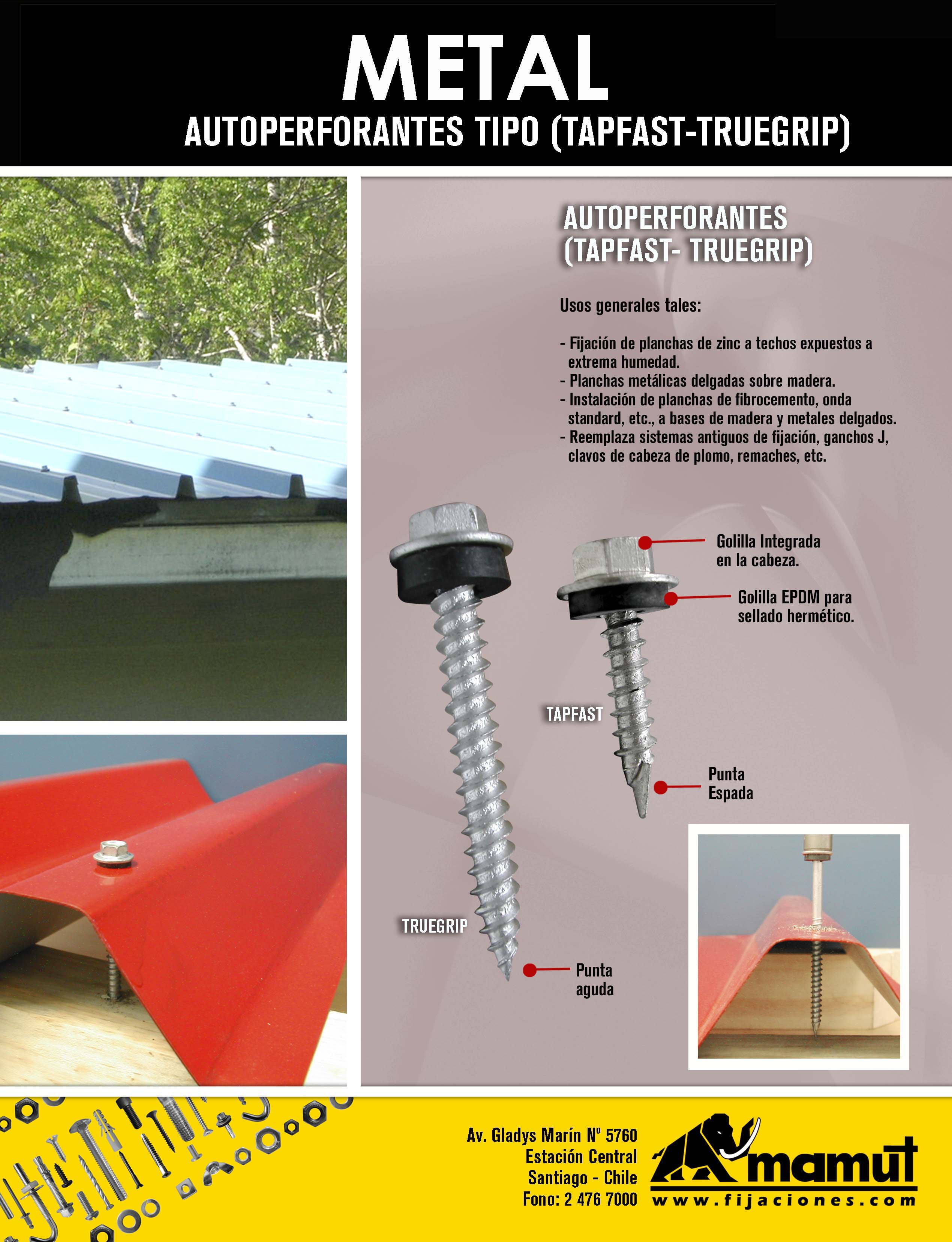 METAL

AUTOPERFORANTES TIPO (TAPFAST-TRUEGRIP)

AUTOPERFORANTES (TAPFAST- TRUEGRIP)

Usos generales tales:

- Fijación de planchas de zinc a techos expuestos a extrema humedad.
- Planchas metálicas delgadas sobre madera.
- Instalación de planchas de fibrocemento, onda standard, etc., a bases de madera y metales delgados.
- Reemplaza sistemas antiguos de fijación, ganchos J, clavos de cabeza de plomo, remaches, etc.

Golilla Integrada en la cabeza.

Golilla EPDM para sellado hermético.

TAPFAST

Punta Espada

TRUEGRIP

Punta aguda

Av. Gladys Marín Nº 5760
Estación Central
Santiago - Chile
Fono: 2 476 7000

mamut
www.fijaciones.com