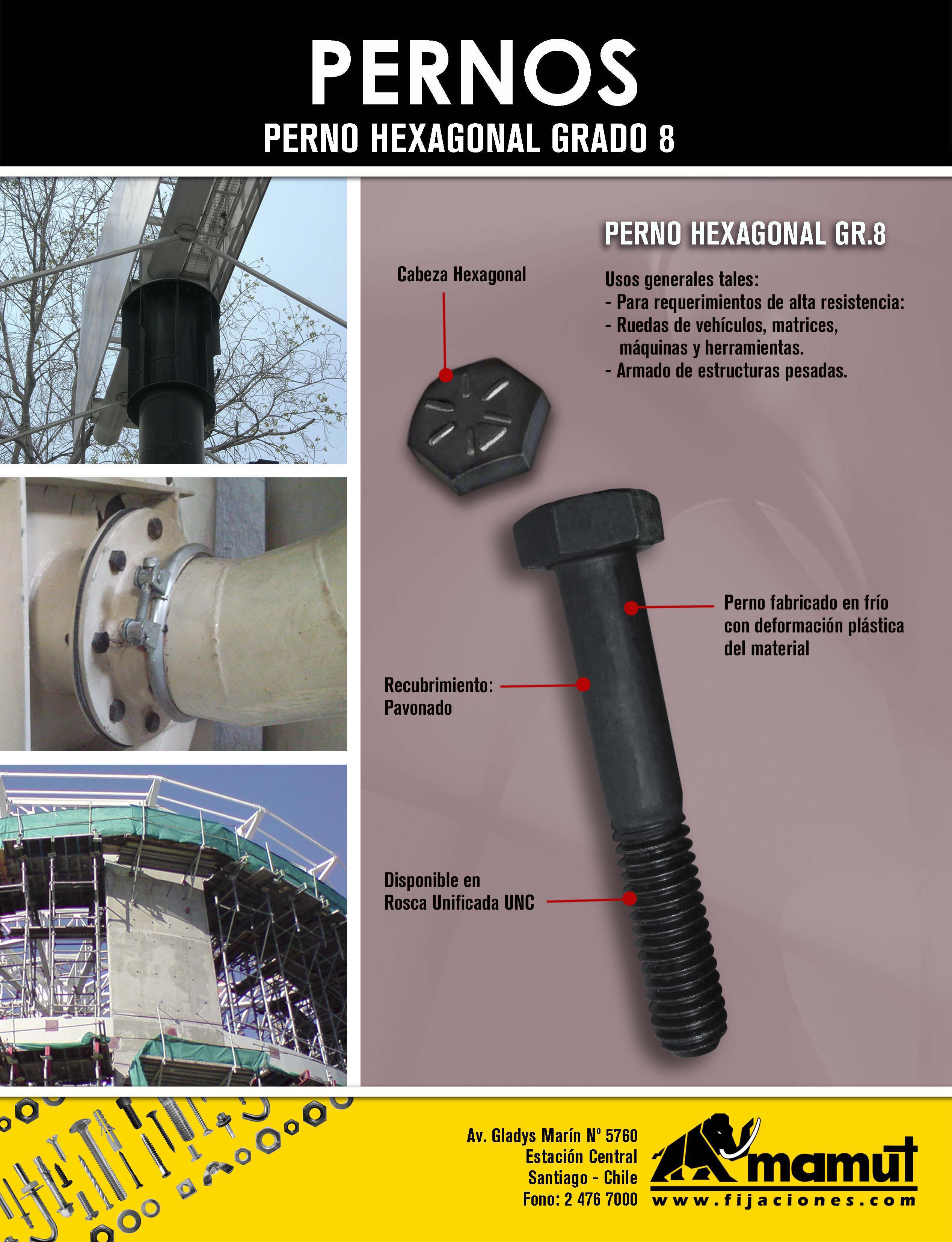 PERNOS

PERNO HEXAGONAL GRADO 8

PERNO HEXAGONAL GR.8

Usos generales tales:
- Para requerimientos de alta resistencia:
- Ruedas de vehículos, matrices, máquinas y herramientas.
- Armado de estructuras pesadas.

Cabeza Hexagonal

Perno fabricado en frío con deformación plástica del material

Recubrimiento: Pavonado

Disponible en Rosca Unificada UNC

Av. Gladys Marín Nº 5760
Estación Central
Santiago - Chile
Fono: 2 476 7000

mamut
www.fijaciones.com