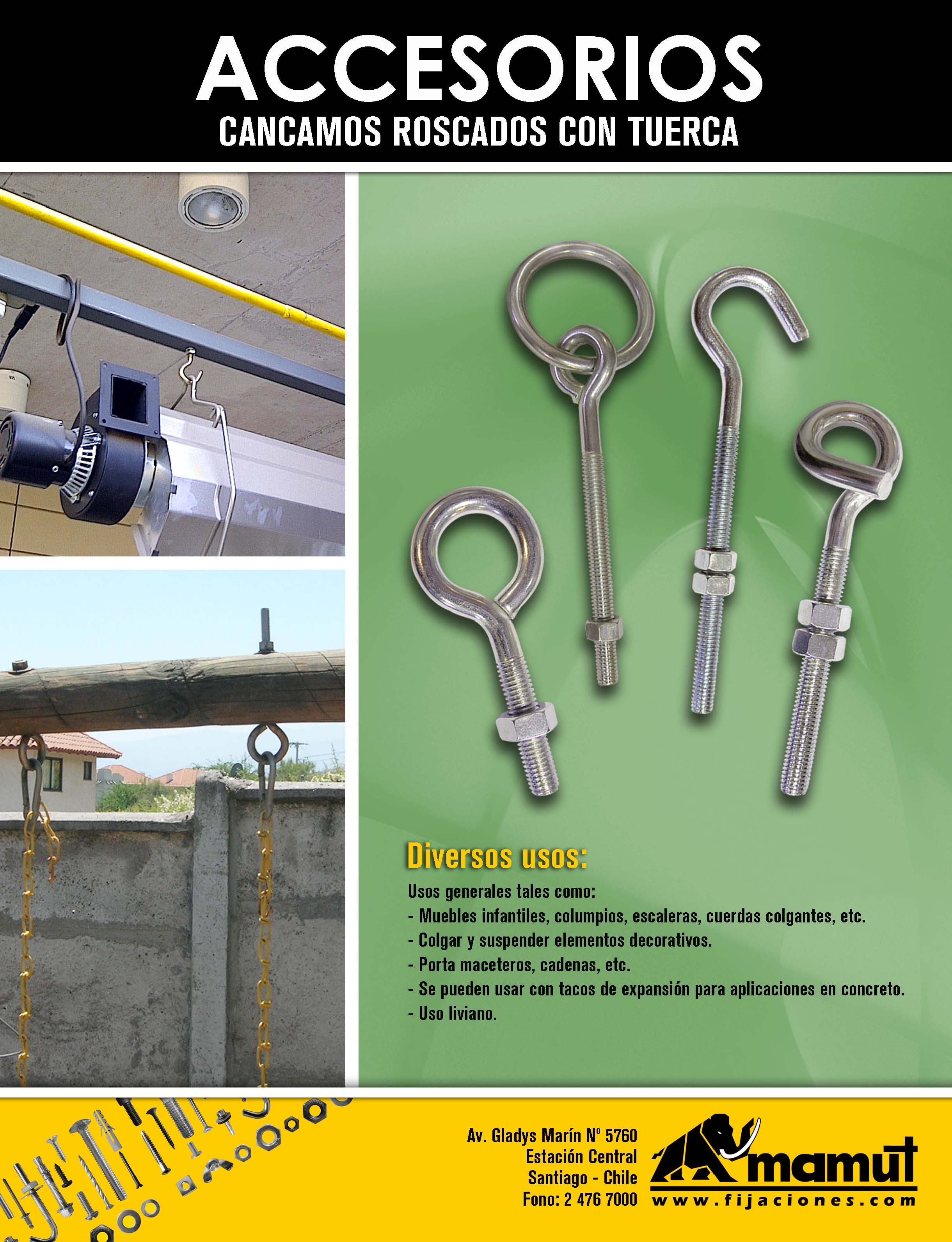 ACCESORIOS
CANCAMOS ROSCADOS CON TUERCA

Diversos usos:

Usos generales tales como:
- Muebles infantiles, columpios, escaleras, cuerdas colgantes, etc.
- Colgar y suspender elementos decorativos.
- Porta maceteros, cadenas, etc.
- Se pueden usar con tacos de expansión para aplicaciones en concreto.
- Uso liviano.

Av. Gladys Marín Nº 5760
Estación Central
Santiago - Chile
Fono: 2 476 7000

mamut
www.fijaciones.com